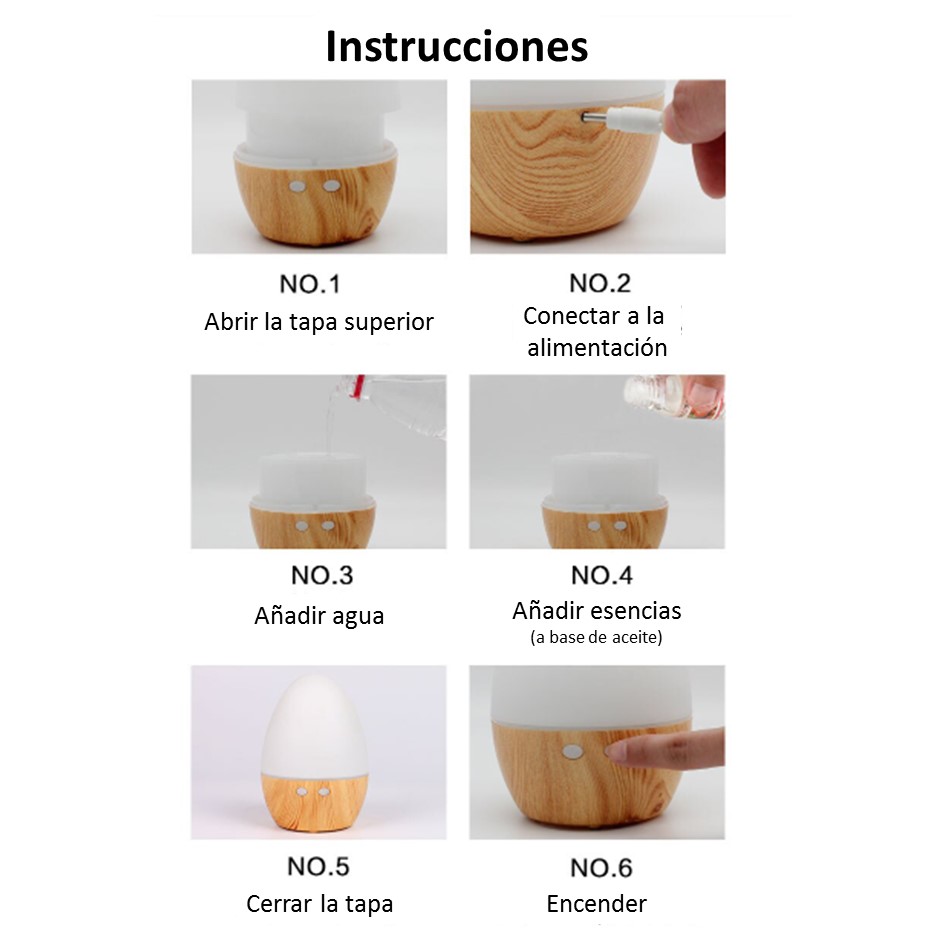 Instrucciones

NO.1
Abrir la tapa superior

NO.2
Conectar a la alimentación

NO.3
Añadir agua

NO.4
Añadir esencias
(a base de aceite)

NO.5
Cerrar la tapa

NO.6
Encender