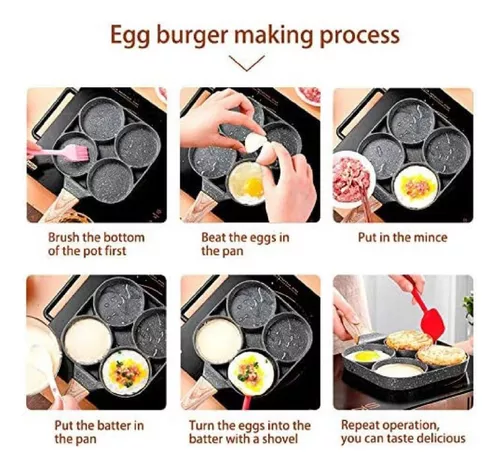 Egg burger making process

Brush the bottom of the pot first

Beat the eggs in the pan

Put in the mince

Put the batter in the pan

Turn the eggs into the batter with a shovel

Repeat operation, you can taste delicious