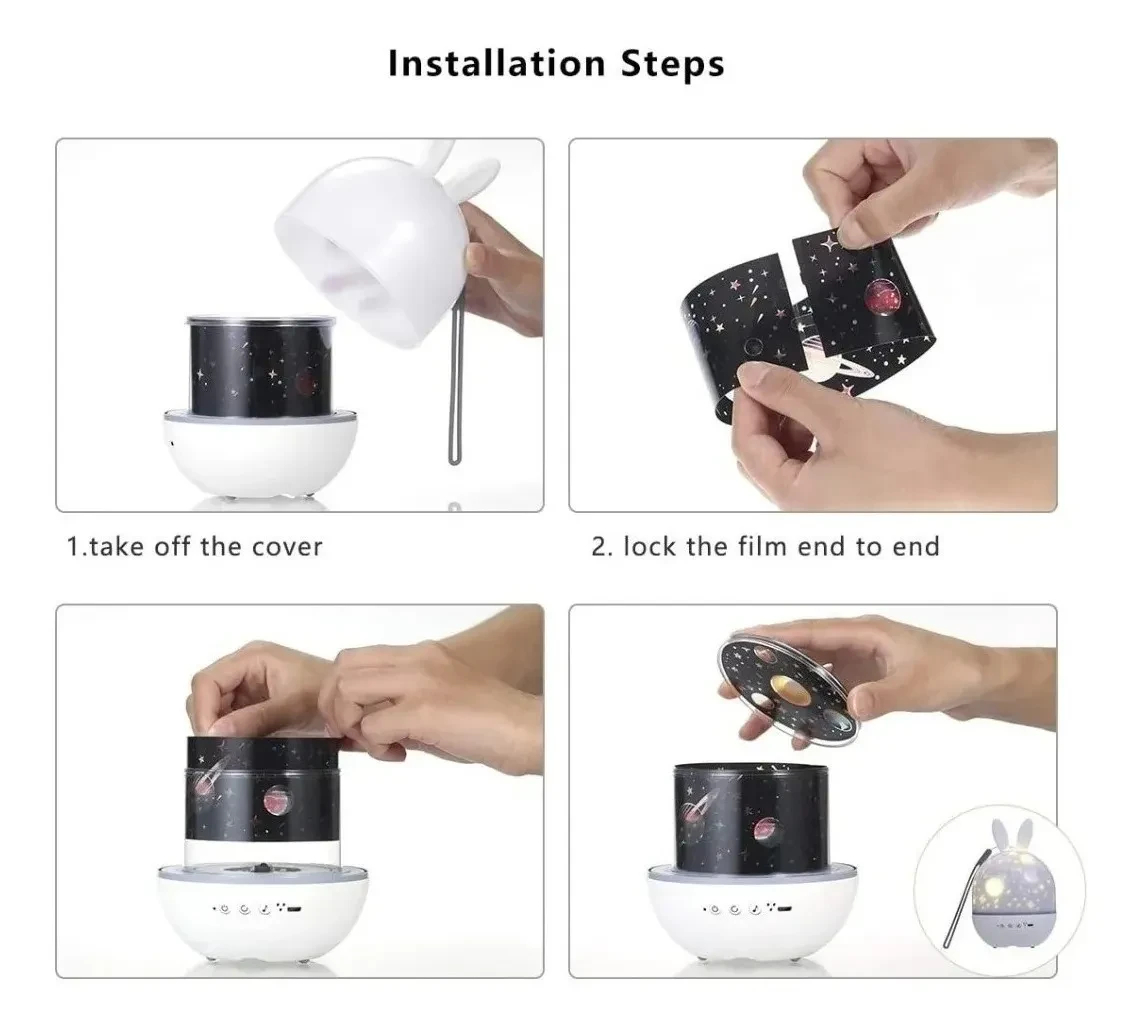 Installation Steps

1.take off the cover

2. lock the film end to end