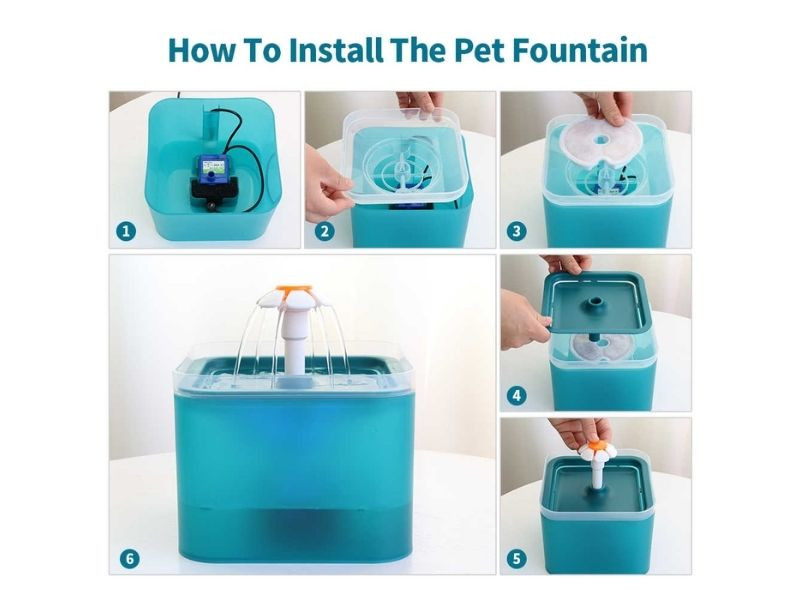 How To Install The Pet Fountain

1

2

3

6

4

5