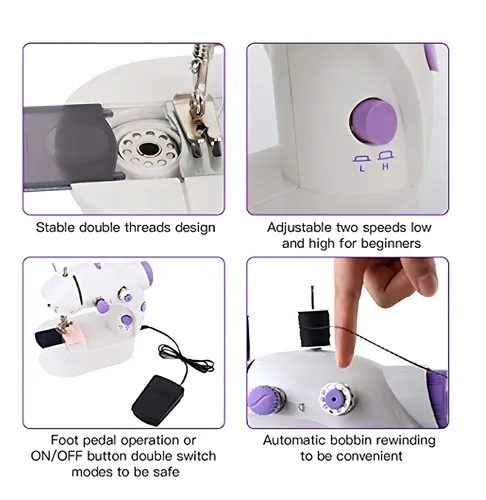 Stable double threads design

L H

Adjustable two speeds low and high for beginners

Foot pedal operation or ON/OFF button double switch modes to be safe

Automatic bobbin rewinding to be convenient