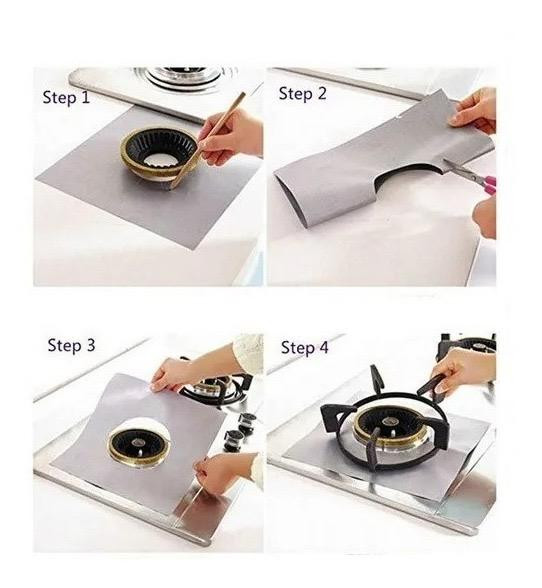 Step 1

Step 2

Step 3

Step 4