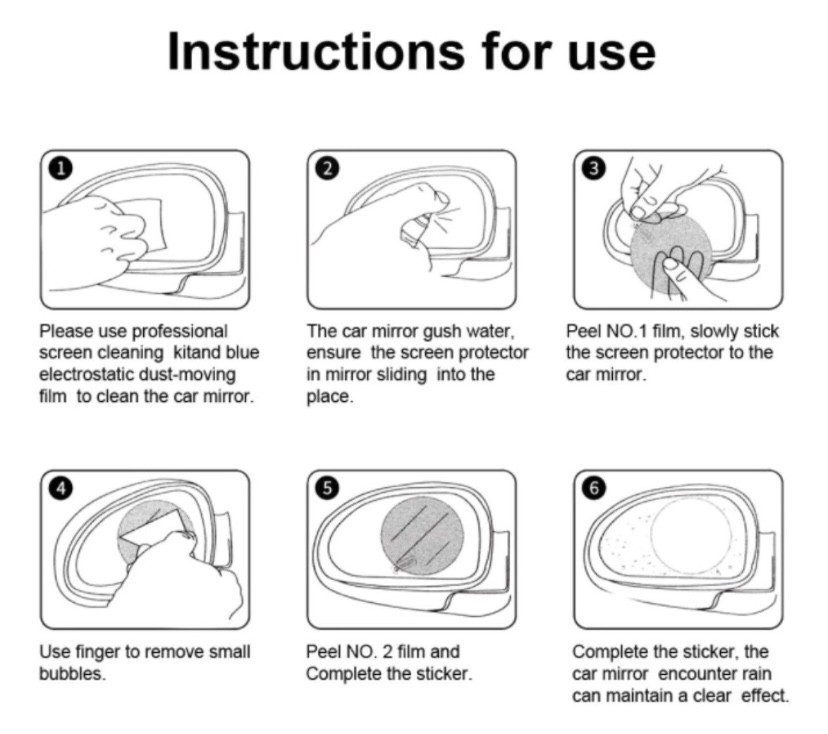 Instructions for use

1

Please use professional screen cleaning kitand blue electrostatic dust-moving film to clean the car mirror.

2

The car mirror gush water, ensure the screen protector in mirror sliding into the place.

3

Peel NO.1 film, slowly stick the screen protector to the car mirror.

4

Use finger to remove small bubbles.

5

Peel NO. 2 film and Complete the sticker.

6

Complete the sticker, the car mirror encounter rain can maintain a clear effect.