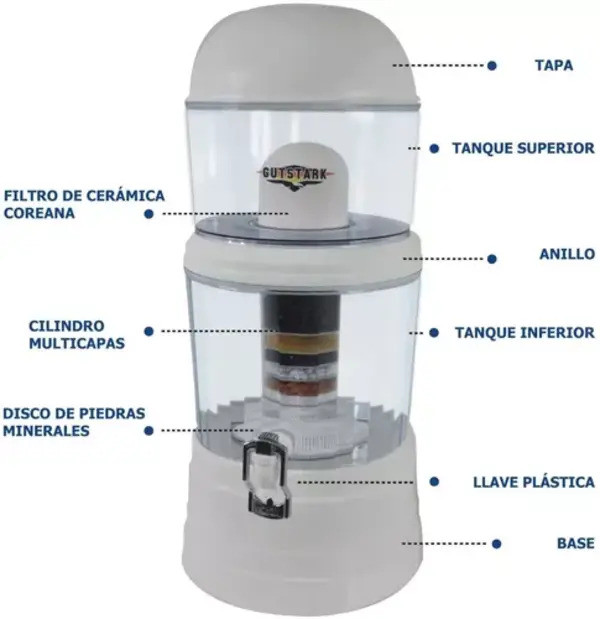 TAPA

TANQUE SUPERIOR

GUTSTARK

FILTRO DE CERÁMICA COREANA

ANILLO

CILINDRO MULTICAPAS

TANQUE INFERIOR

DISCO DE PIEDRAS MINERALES

LLAVE PLÁSTICA

BASE