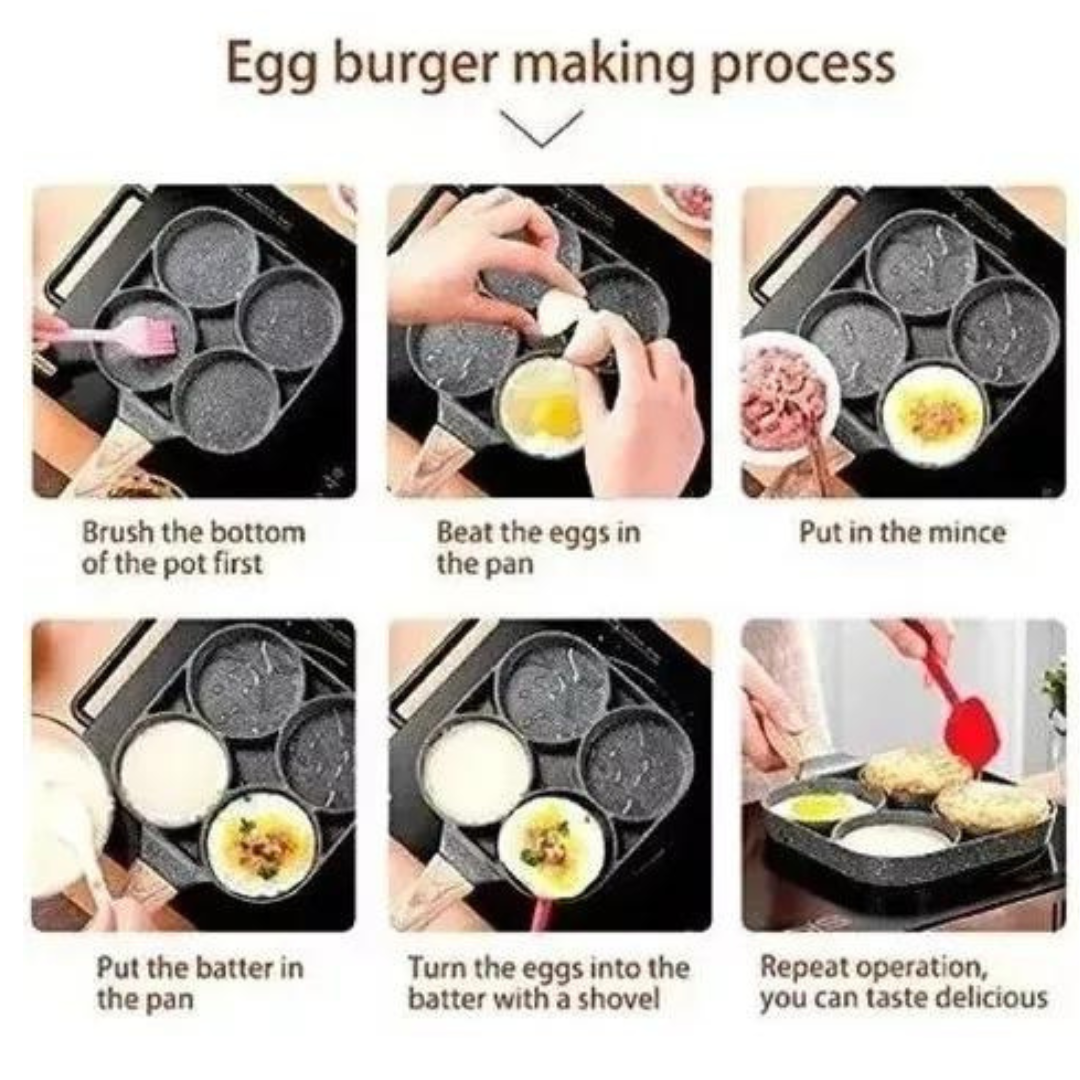 Egg burger making process

Brush the bottom of the pot first

Beat the eggs in the pan

Put in the mince

Put the batter in the pan

Turn the eggs into the batter with a shovel

Repeat operation, you can taste delicious