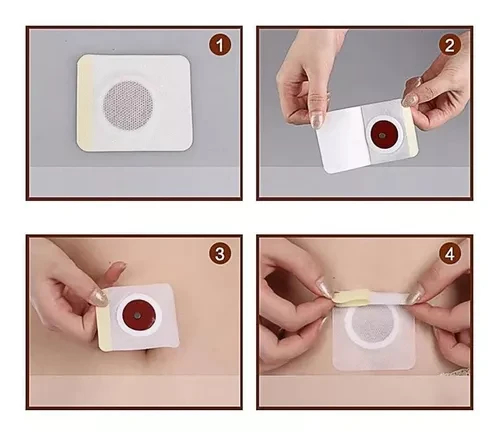 1

2

3

4