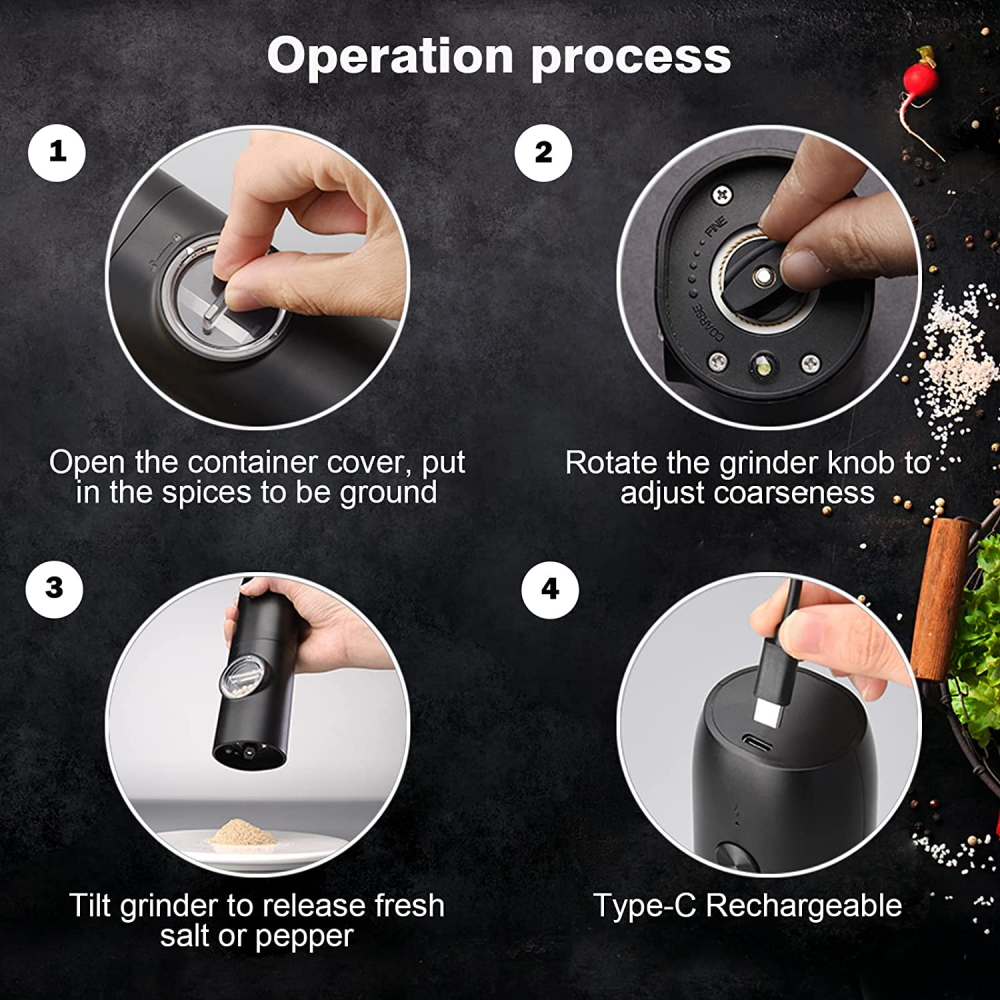 Operation process

1

Open the container cover, put in the spices to be ground

2

FINE

COARSE

Rotate the grinder knob to adjust coarseness

3

Tilt grinder to release fresh salt or pepper

4

Type-C Rechargeable