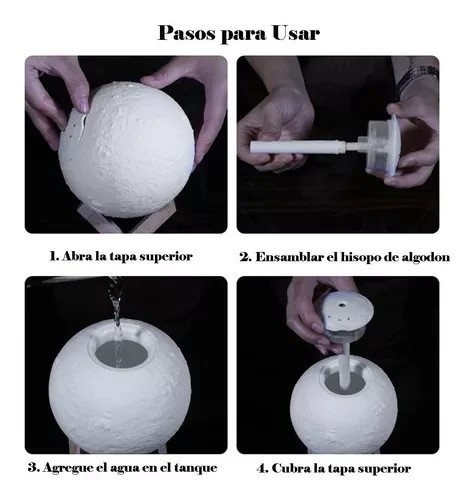 Pasos para Usar

1. Abra la tapa superior

2. Ensamblar el hisopo de algodon

3. Agregue el agua en el tanque

4. Cubra la tapa superior