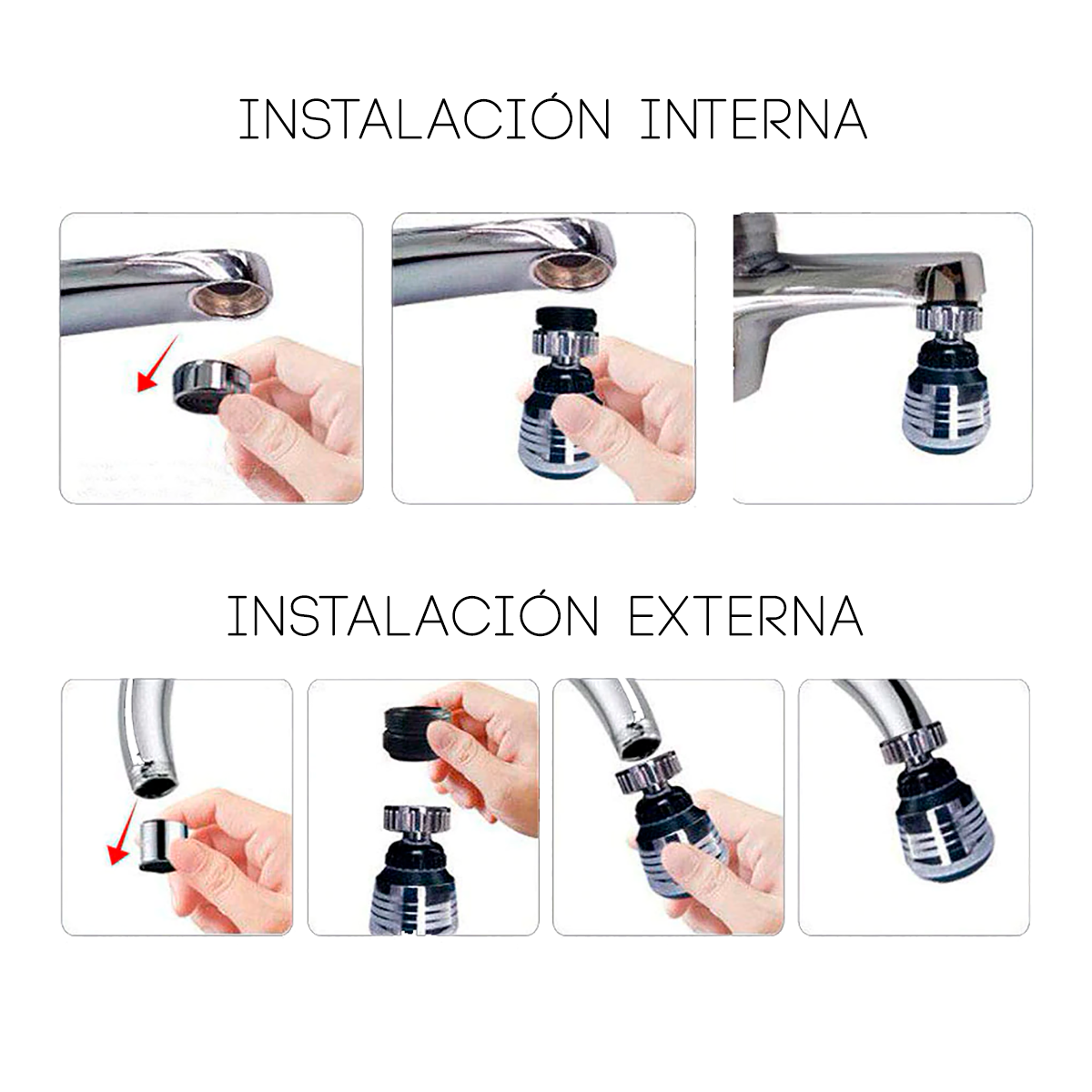 INSTALACIÓN INTERNA

INSTALACIÓN EXTERNA