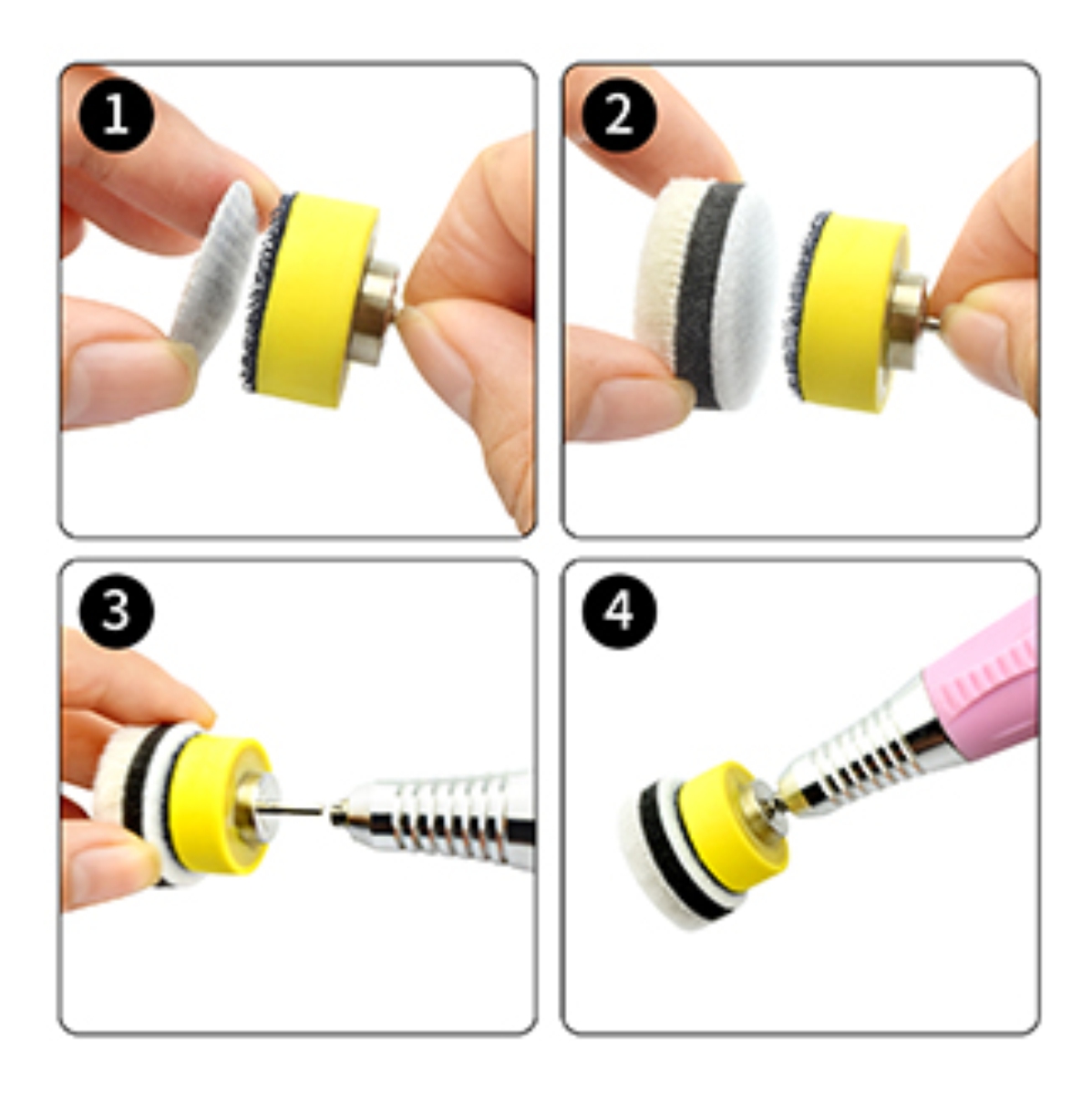 1

2

3

4