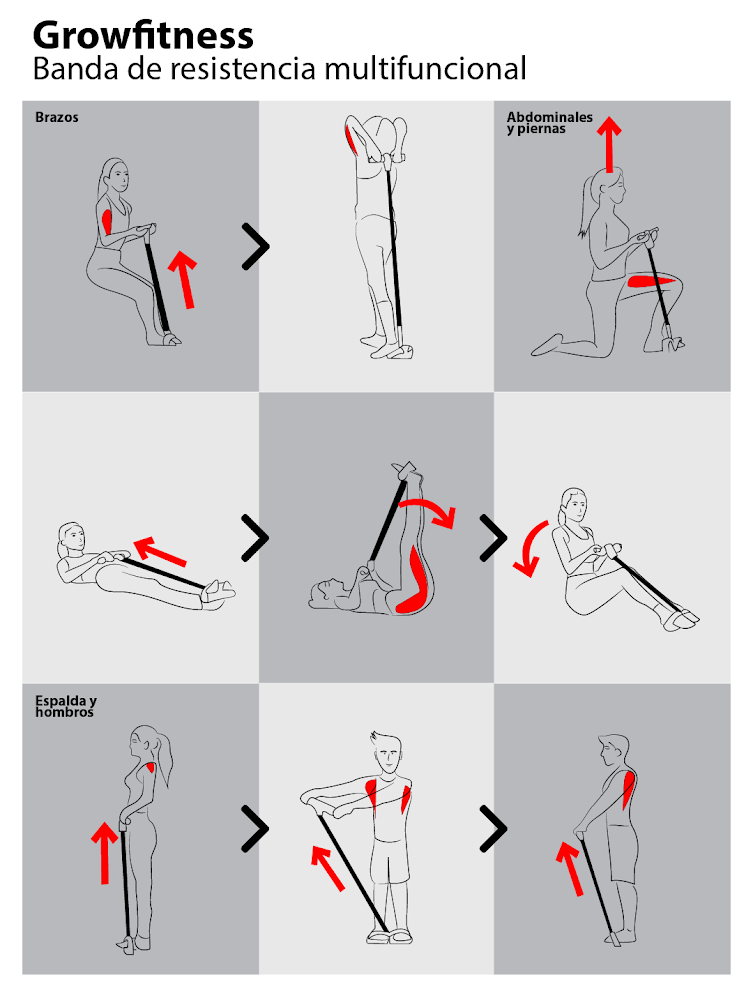 Growfitness
Banda de resistencia multifuncional

Brazos

Abdominales y piernas

Espalda y hombros