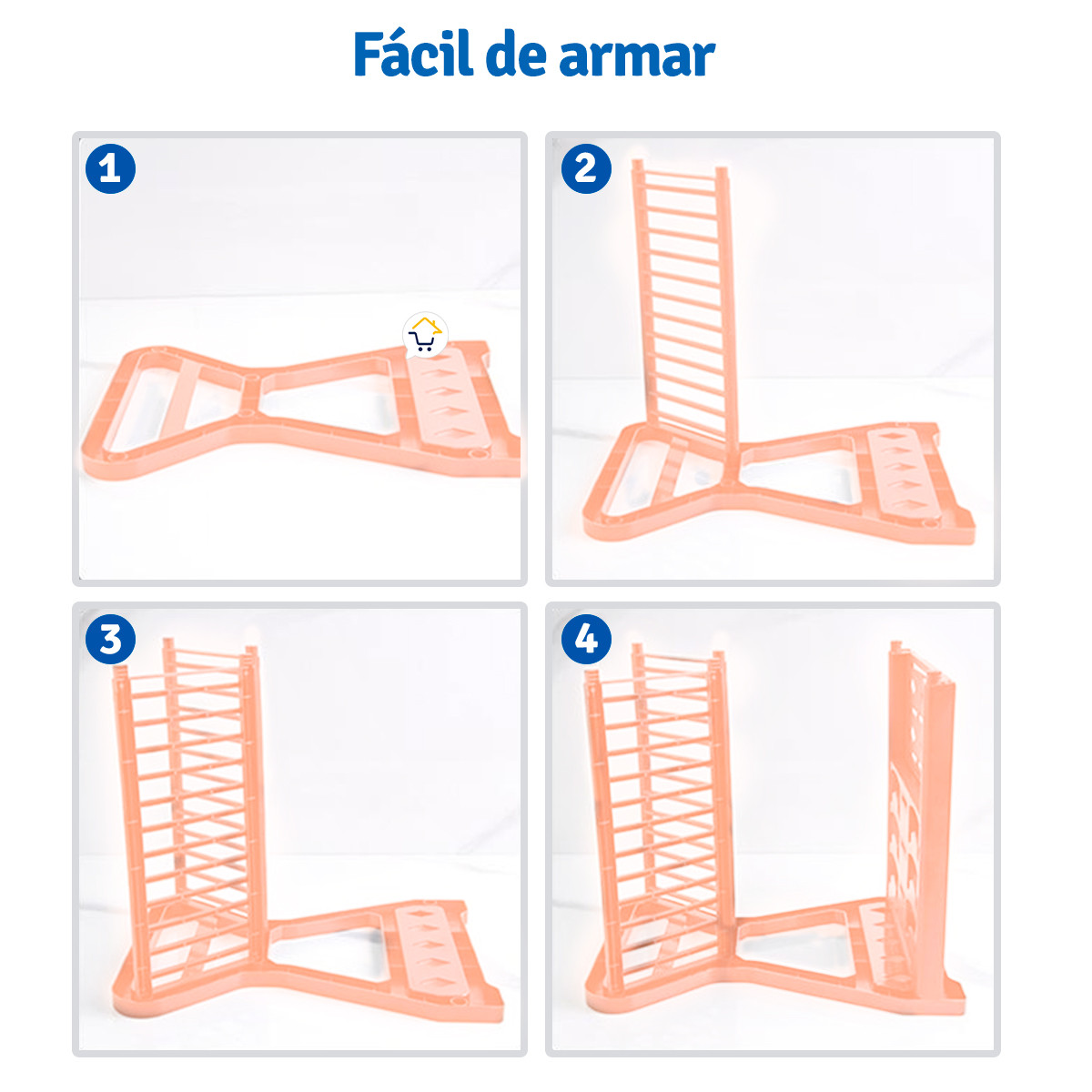 Fácil de armar

1

2

3

4